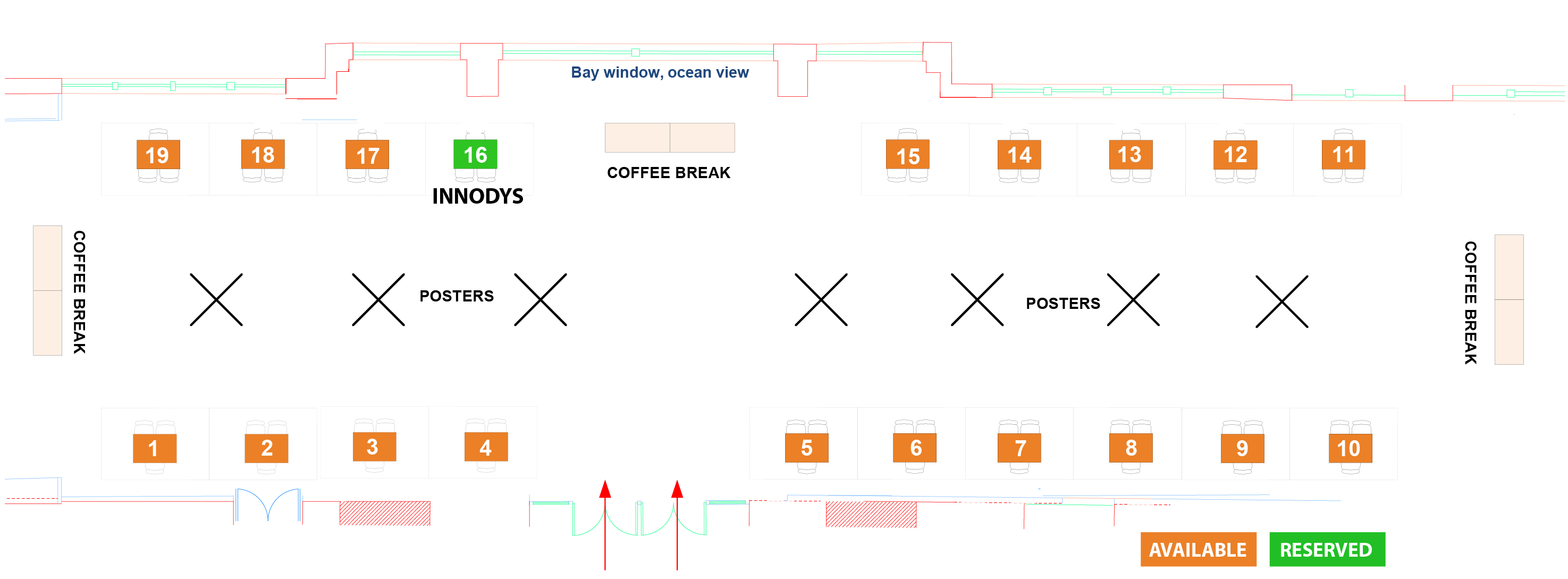 Bay window, ocean view

19 18 17 16

INNODYS

COFFEE BREAK

15 14 13 12 11

COFFEE BREAK

POSTERS

POSTERS

COFFEE BREAK

1 2 3 4

5 6 7 8 9 10

AVAILABLE RESERVED